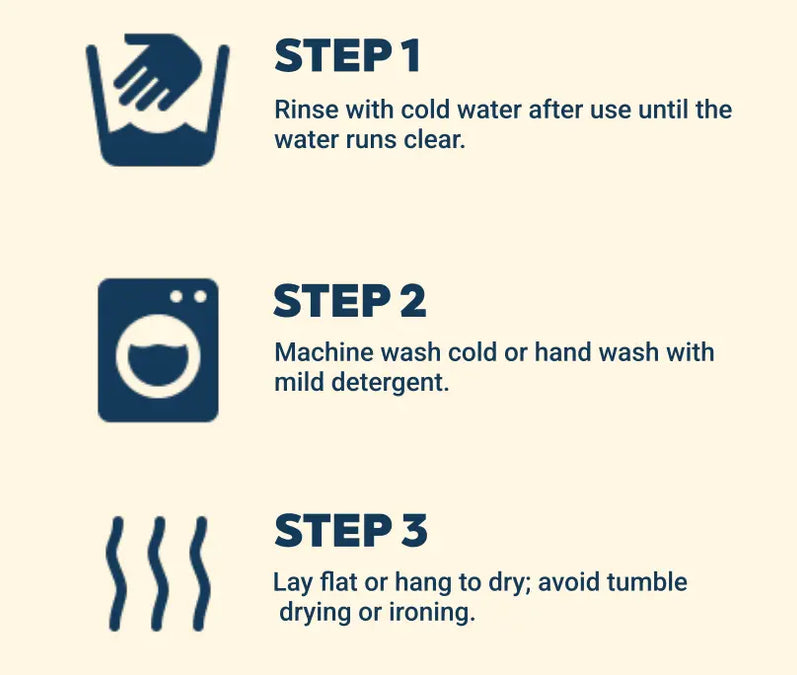 STEP 1

Rinse with cold water after use until the water runs clear.

STEP 2

Machine wash cold or hand wash with mild detergent.

STEP 3

Lay flat or hang to dry; avoid tumble drying or ironing.